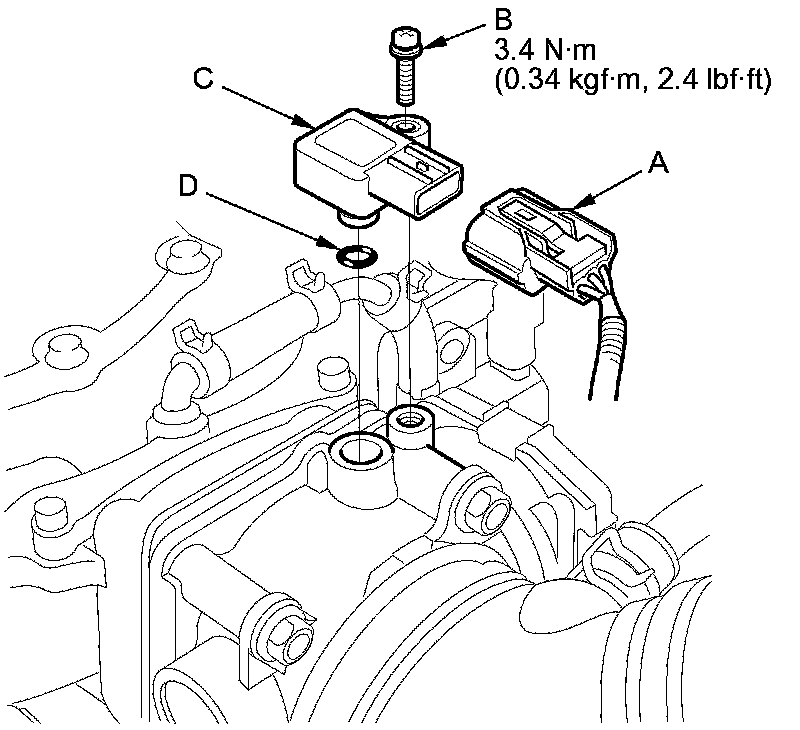 B
3.4 N·m
(0.34 kgf·m, 2.4 lbf·ft)

C

A

D