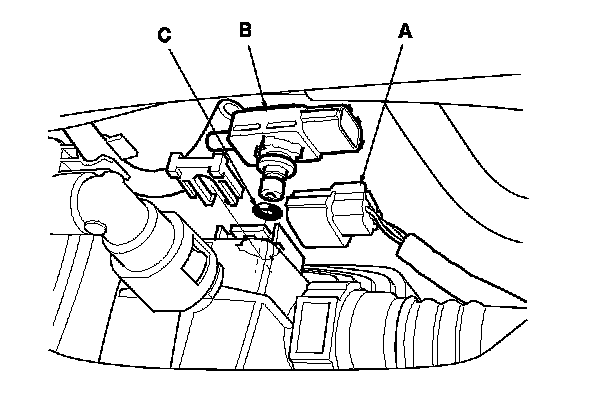 C
B
A