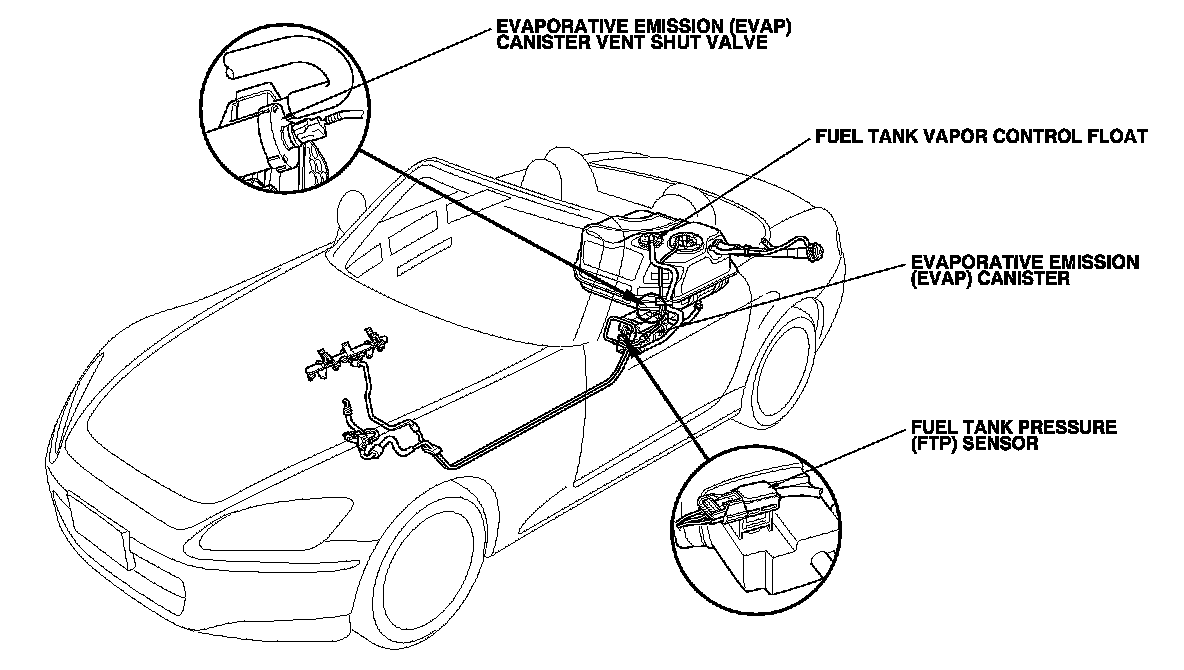 EVAPORATIVE EMISSION (EVAP) CANISTER VENT SHUT VALVE

FUEL TANK VAPOR CONTROL FLOAT

EVAPORATIVE EMISSION (EVAP) CANISTER

FUEL TANK PRESSURE (FTP) SENSOR