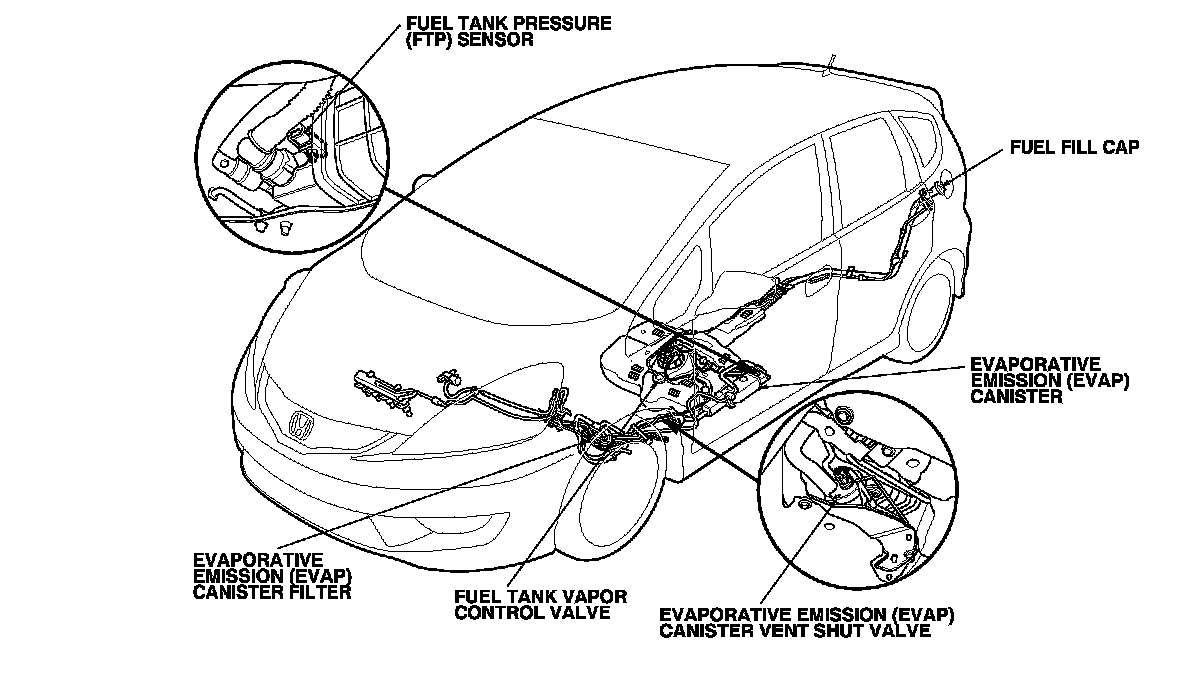 FUEL TANK PRESSURE (FTP) SENSOR

FUEL FILL CAP

EVAPORATIVE EMISSION (EVAP) CANISTER

EVAPORATIVE EMISSION (EVAP) CANISTER FILTER

FUEL TANK VAPOR CONTROL VALVE

EVAPORATIVE EMISSION (EVAP) CANISTER VENT SHUT VALVE