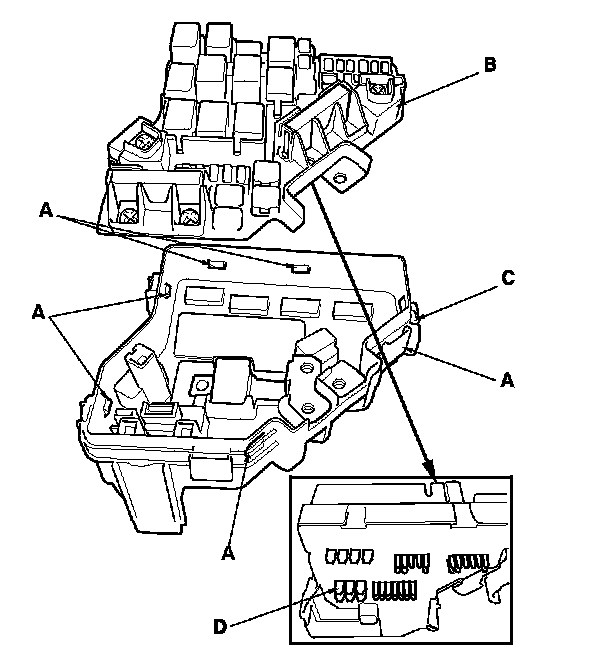 B

A

C

A

A

A

D