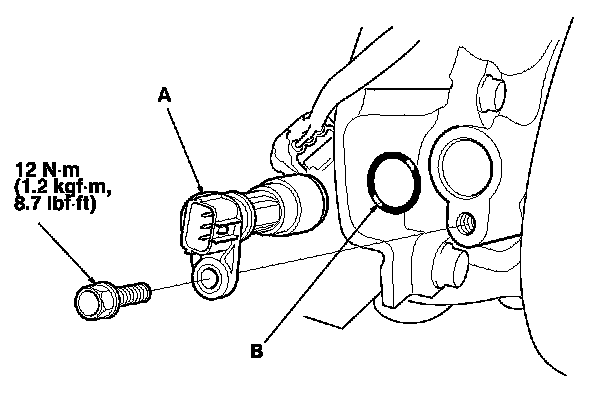 A

12 N·m
(1.2 kgf·m,
8.7 lbf·ft)

B