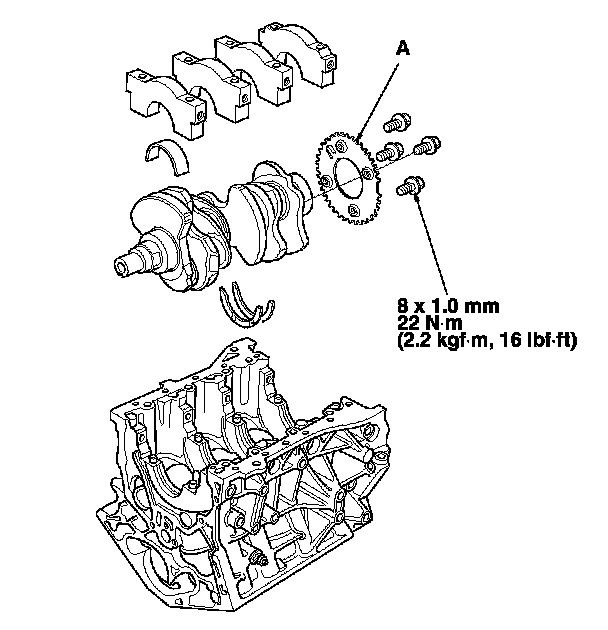 A

8 x 1.0 mm
22 N·m
(2.2 kgf·m, 16 lbf·ft)