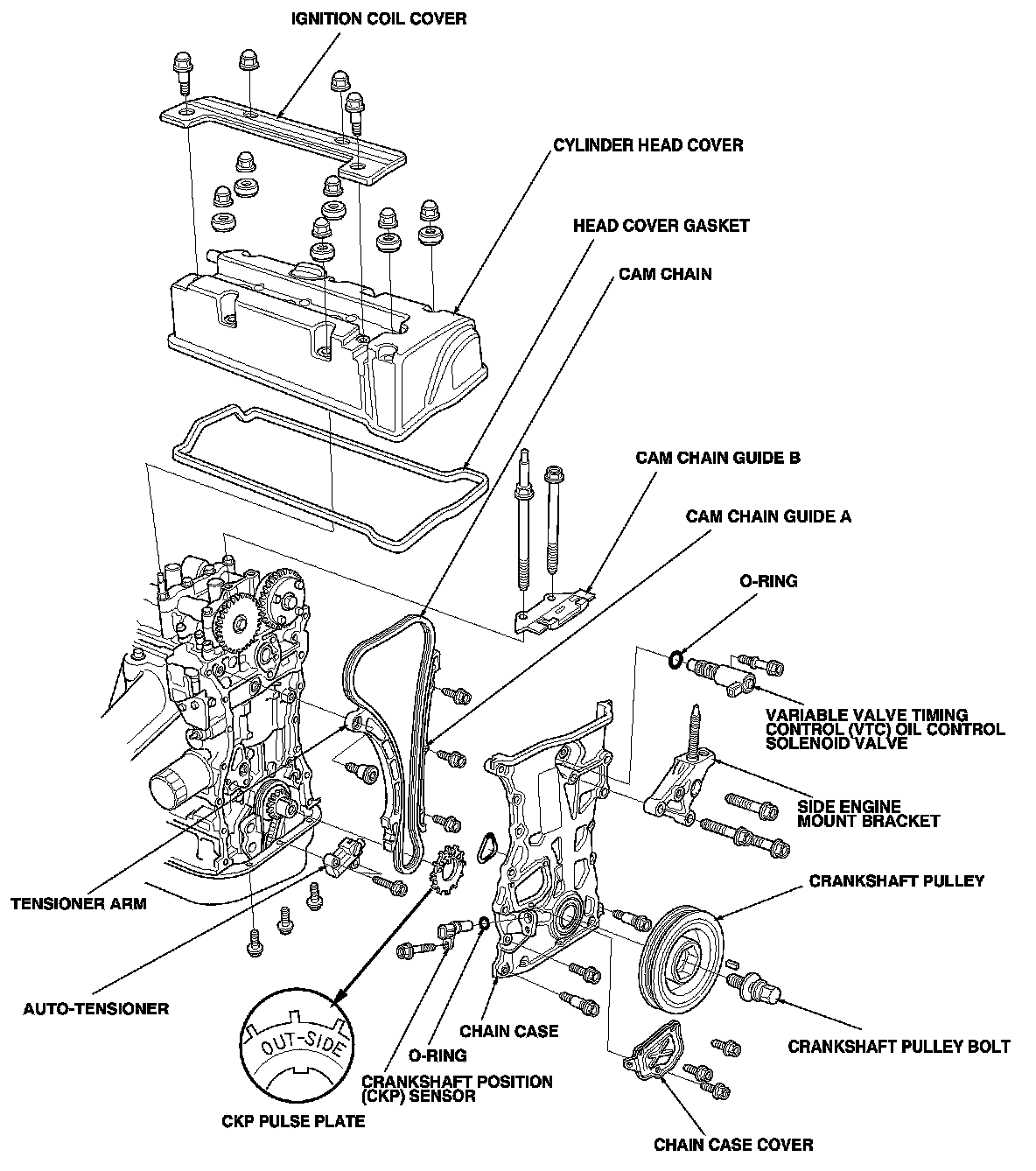 IGNITION COIL COVER

CYLINDER HEAD COVER

HEAD COVER GASKET

CAM CHAIN

CAM CHAIN GUIDE B

CAM CHAIN GUIDE A

O-RING

VARIABLE VALVE TIMING CONTROL (VTC) OIL CONTROL SOLENOID VALVE

SIDE ENGINE MOUNT BRACKET

CRANKSHAFT PULLEY

TENSIONER ARM

AUTO-TENSIONER

OUT-SIDE

CKP PULSE PLATE

O-RING

CRANKSHAFT POSITION (CKP) SENSOR

CHAIN CASE

CRANKSHAFT PULLEY BOLT

CHAIN CASE COVER