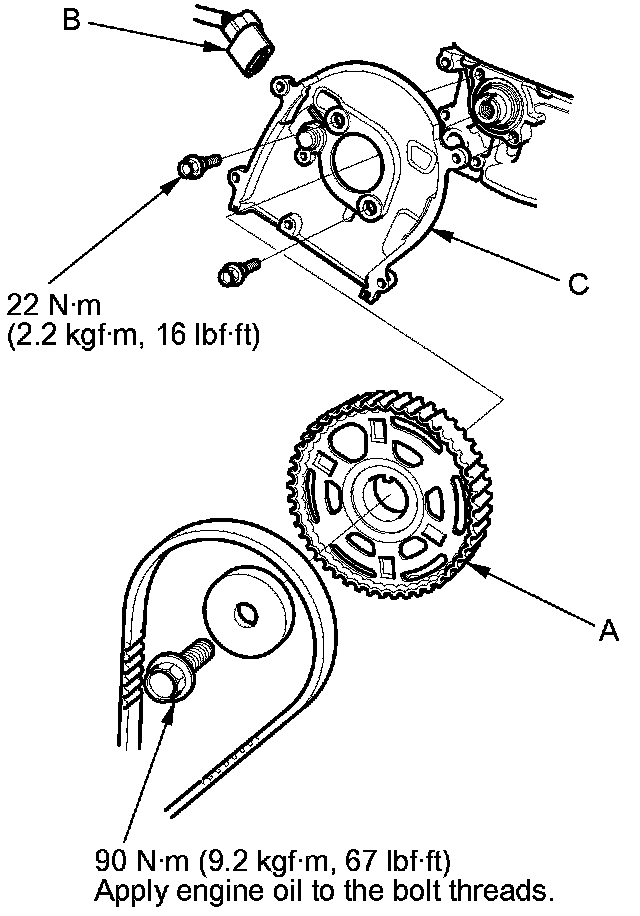 B

22 N·m
(2.2 kgf·m, 16 lbf·ft)

C

A

90 N·m (9.2 kgf·m, 67 lbf·ft)
Apply engine oil to the bolt threads.