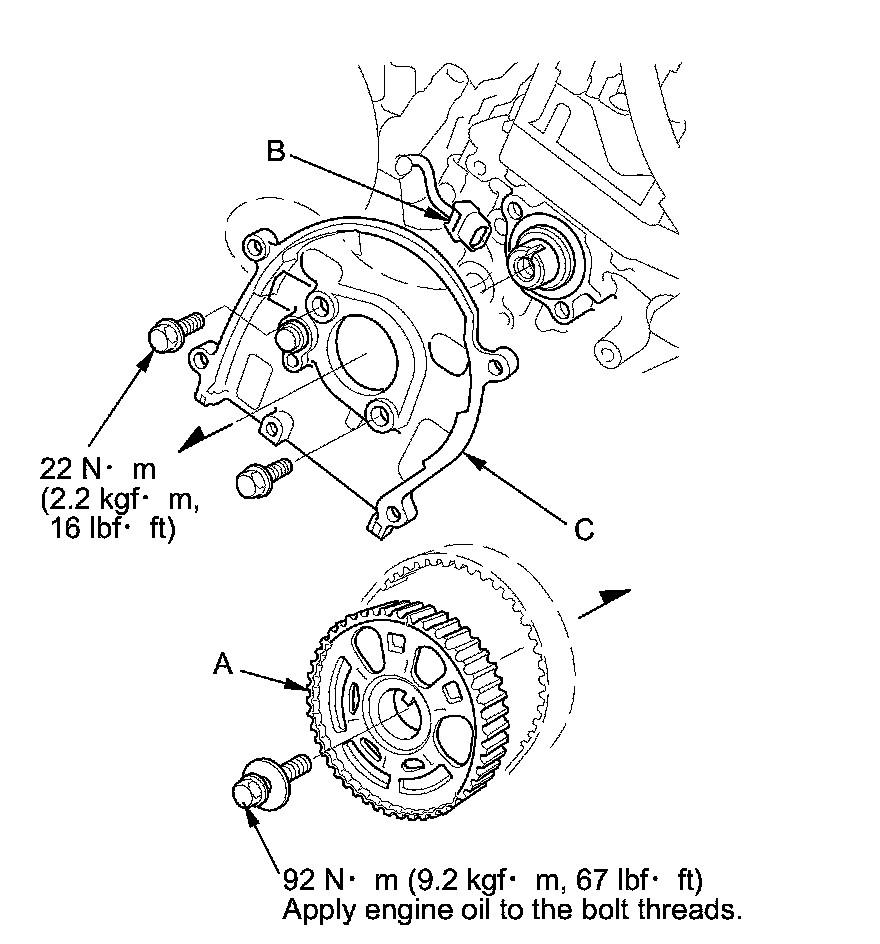 B

22 N· m
(2.2 kgf· m,
16 lbf· ft)

C

A

92 N· m (9.2 kgf· m, 67 lbf· ft)
Apply engine oil to the bolt threads.