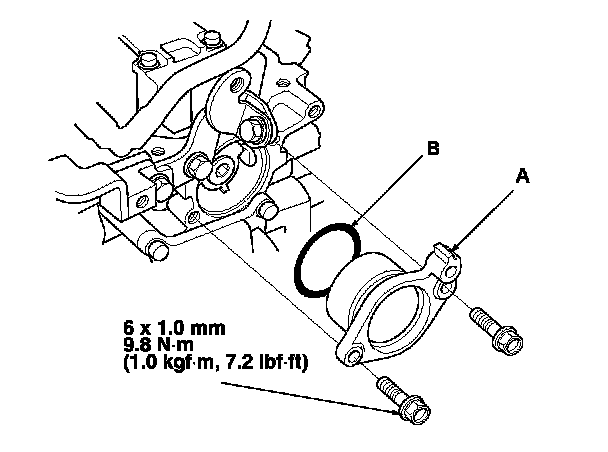 B

A

6 x 1.0 mm
9.8 N·m
(1.0 kgf·m, 7.2 lbf·ft)