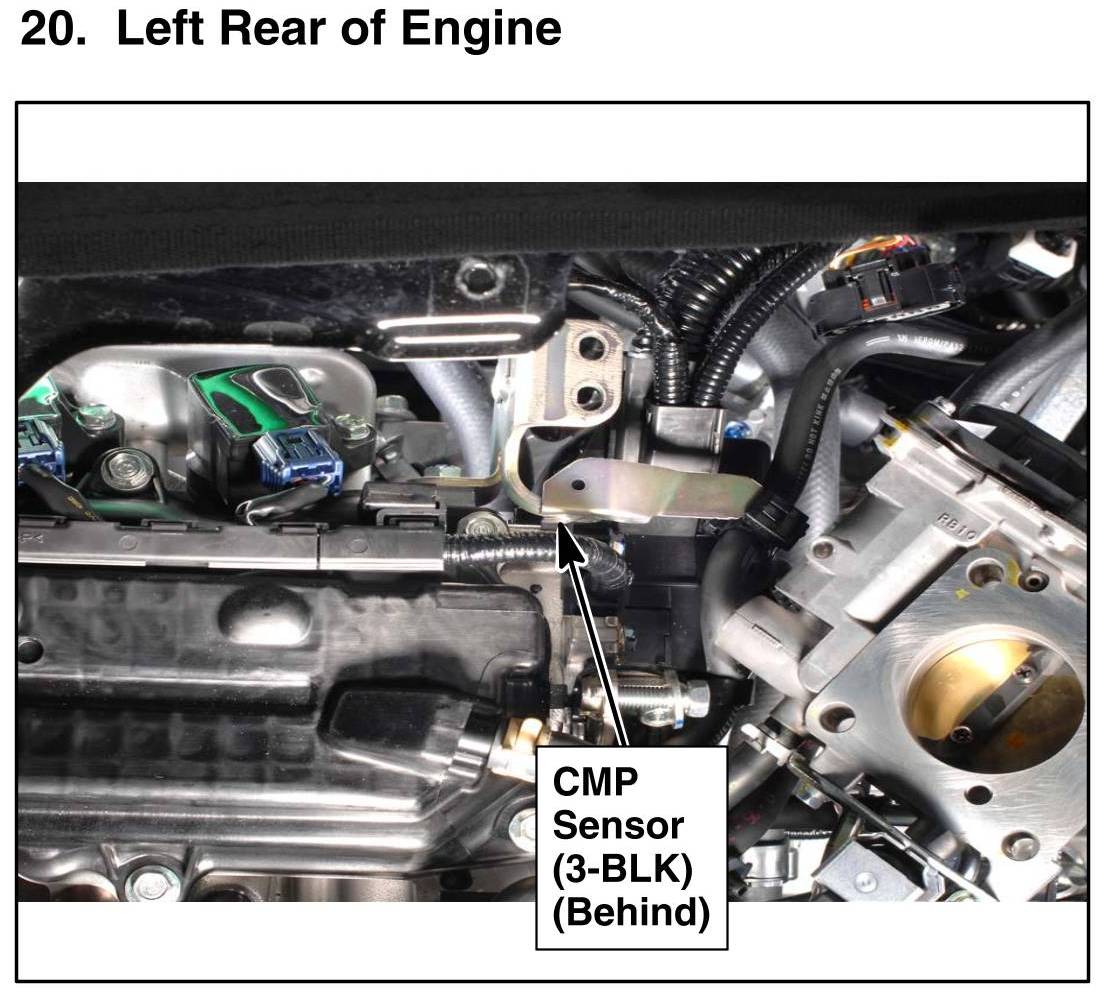 20. Left Rear of Engine

CMP Sensor (3-BLK) (Behind)