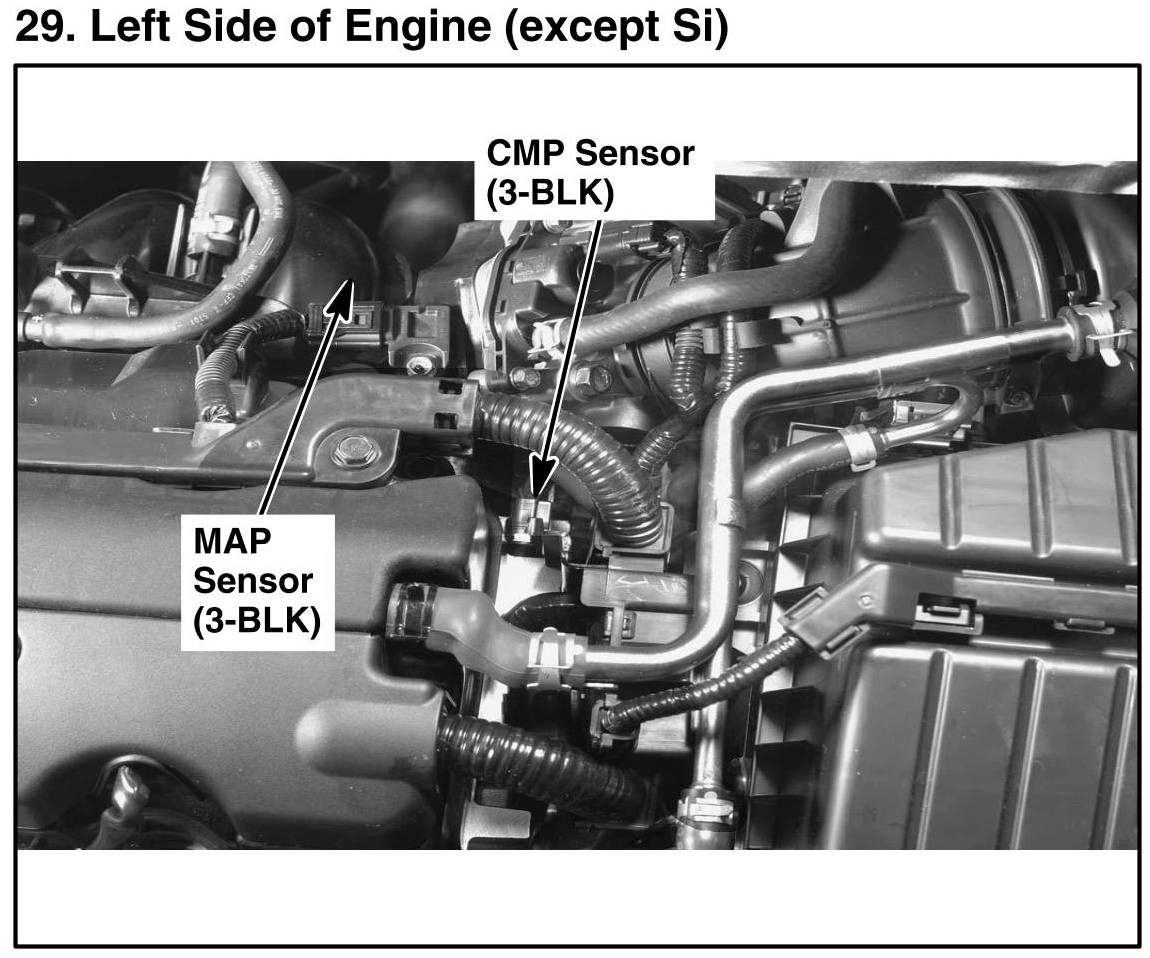 29. Left Side of Engine (except Si)

CMP Sensor
(3-BLK)

MAP
Sensor
(3-BLK)