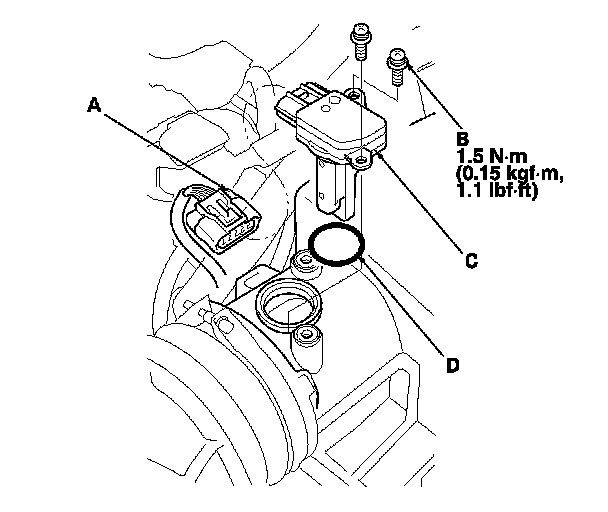 A

B
1.5 N·m
(0.15 kgf·m,
1.1 lbf·ft)

C

D