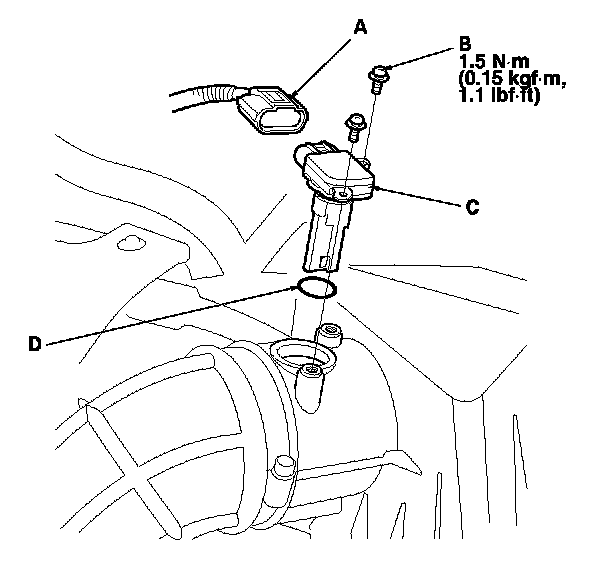 A

B
1.5 N·m
(0.15 kgf·m,
1.1 lbf·ft)

C

D