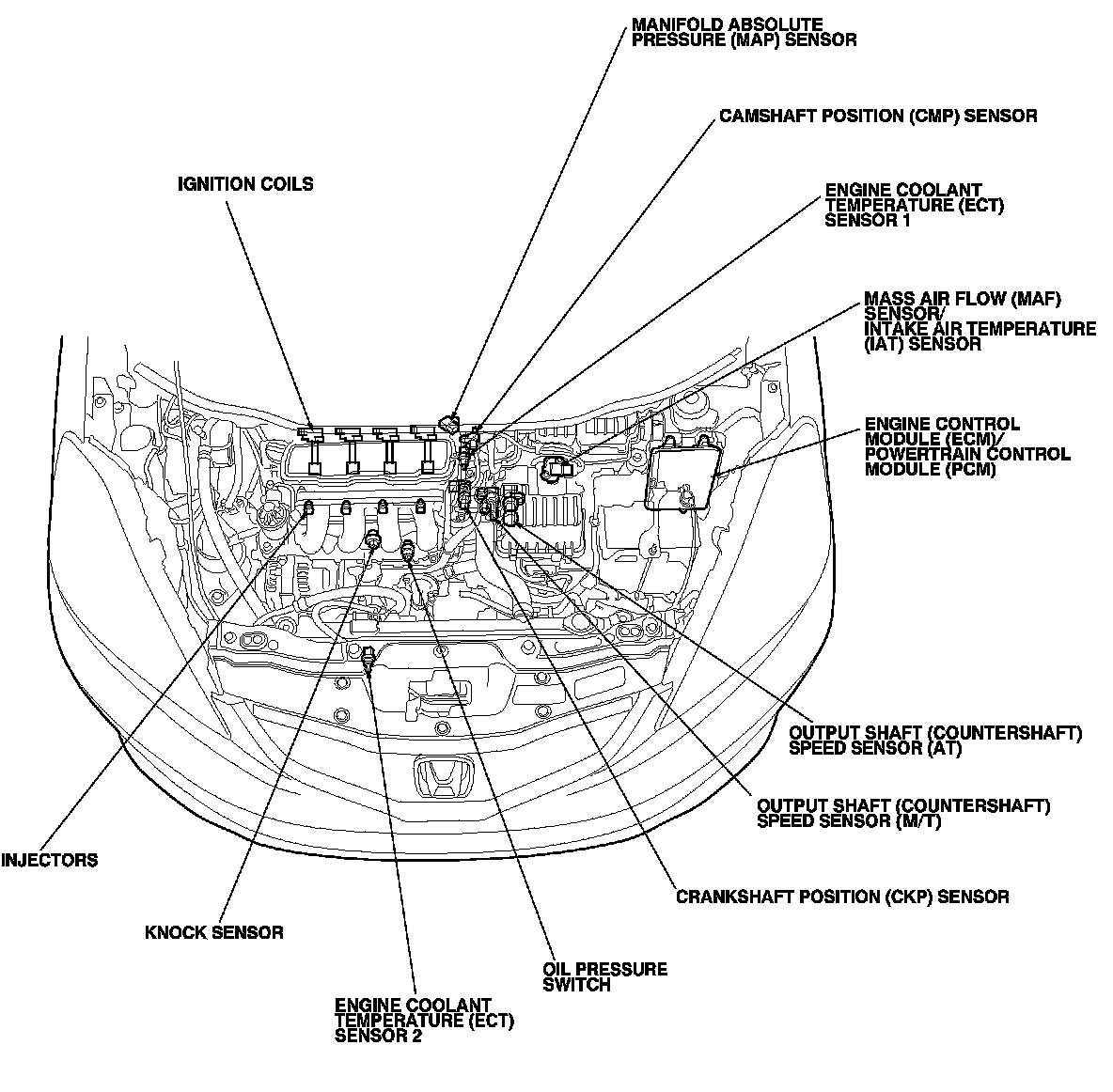 MANIFOLD ABSOLUTE PRESSURE (MAP) SENSOR

CAMSHAFT POSITION (CMP) SENSOR

IGNITION COILS

ENGINE COOLANT TEMPERATURE (ECT) SENSOR 1

MASS AIR FLOW (MAF) SENSOR/ INTAKE AIR TEMPERATURE (IAT) SENSOR

ENGINE CONTROL MODULE (ECM)/ POWERTRAIN CONTROL MODULE (PCM)

OUTPUT SHAFT (COUNTERSHAFT) SPEED SENSOR (AT)

OUTPUT SHAFT (COUNTERSHAFT) SPEED SENSOR (M/T)

INJECTORS

CRANKSHAFT POSITION (CKP) SENSOR

KNOCK SENSOR

OIL PRESSURE SWITCH

ENGINE COOLANT TEMPERATURE (ECT) SENSOR 2