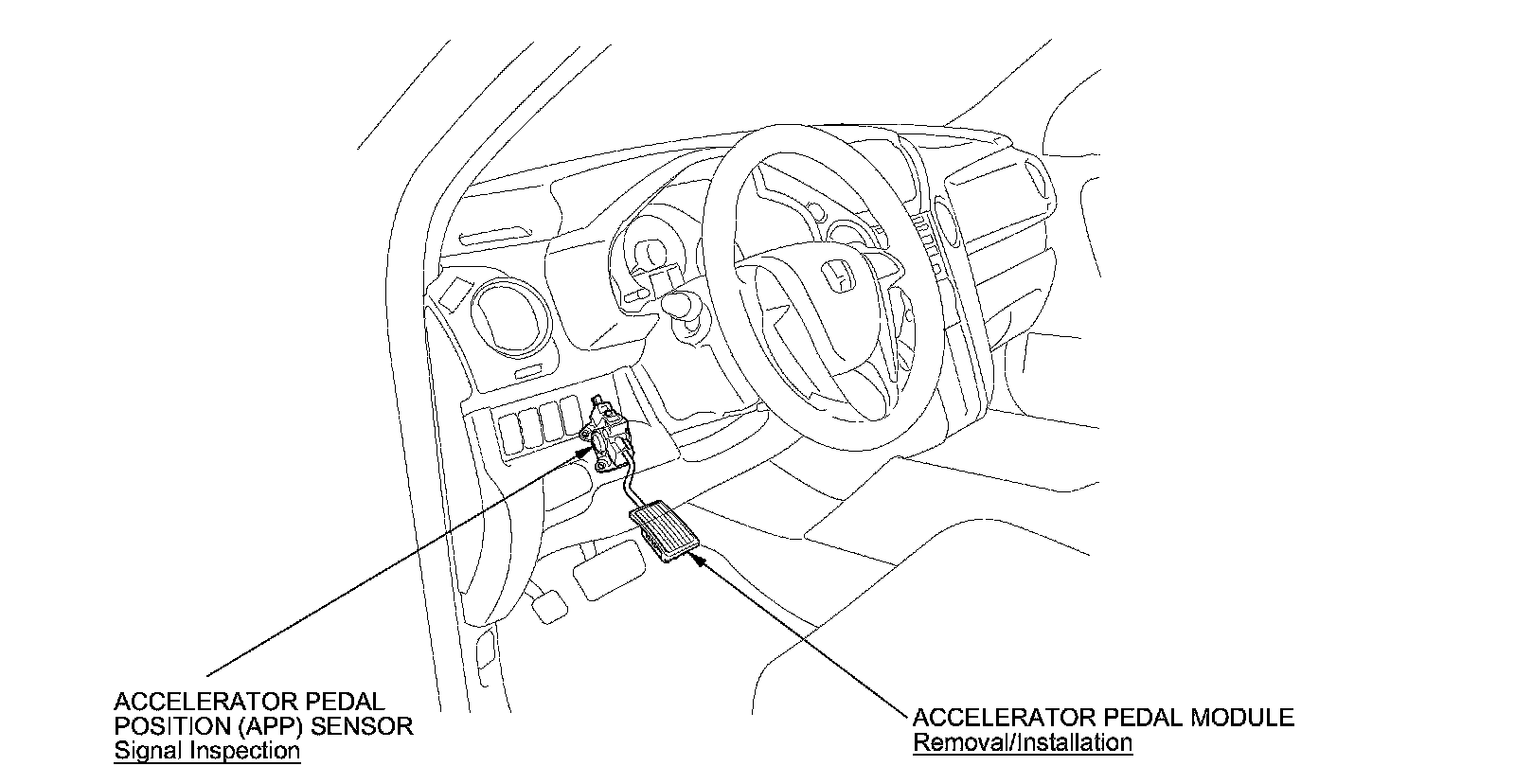 ACCELERATOR PEDAL POSITION (APP) SENSOR
Signal Inspection

ACCELERATOR PEDAL MODULE
Removal/Installation