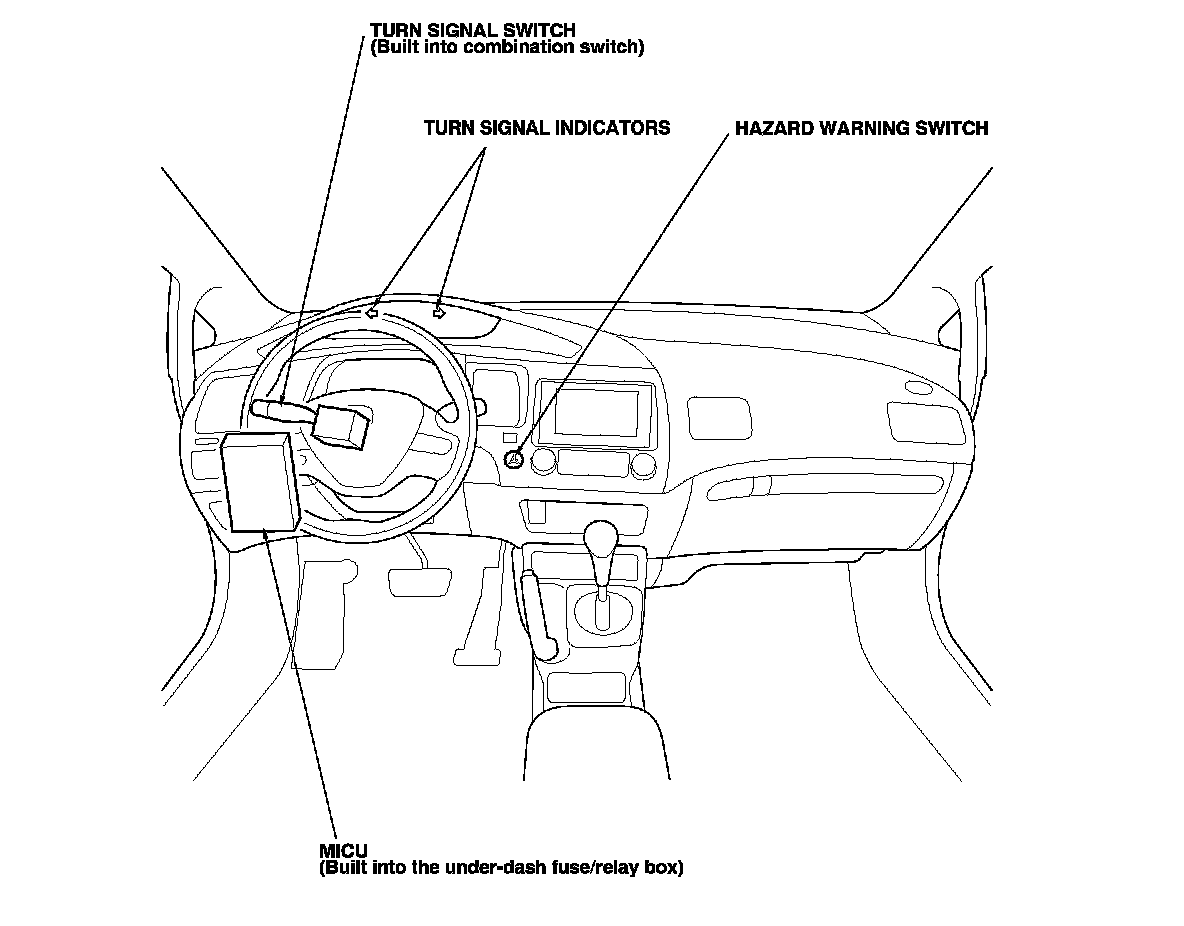 TURN SIGNAL SWITCH
(Built into combination switch)

TURN SIGNAL INDICATORS

HAZARD WARNING SWITCH

MICU
(Built into the under-dash fuse/relay box)