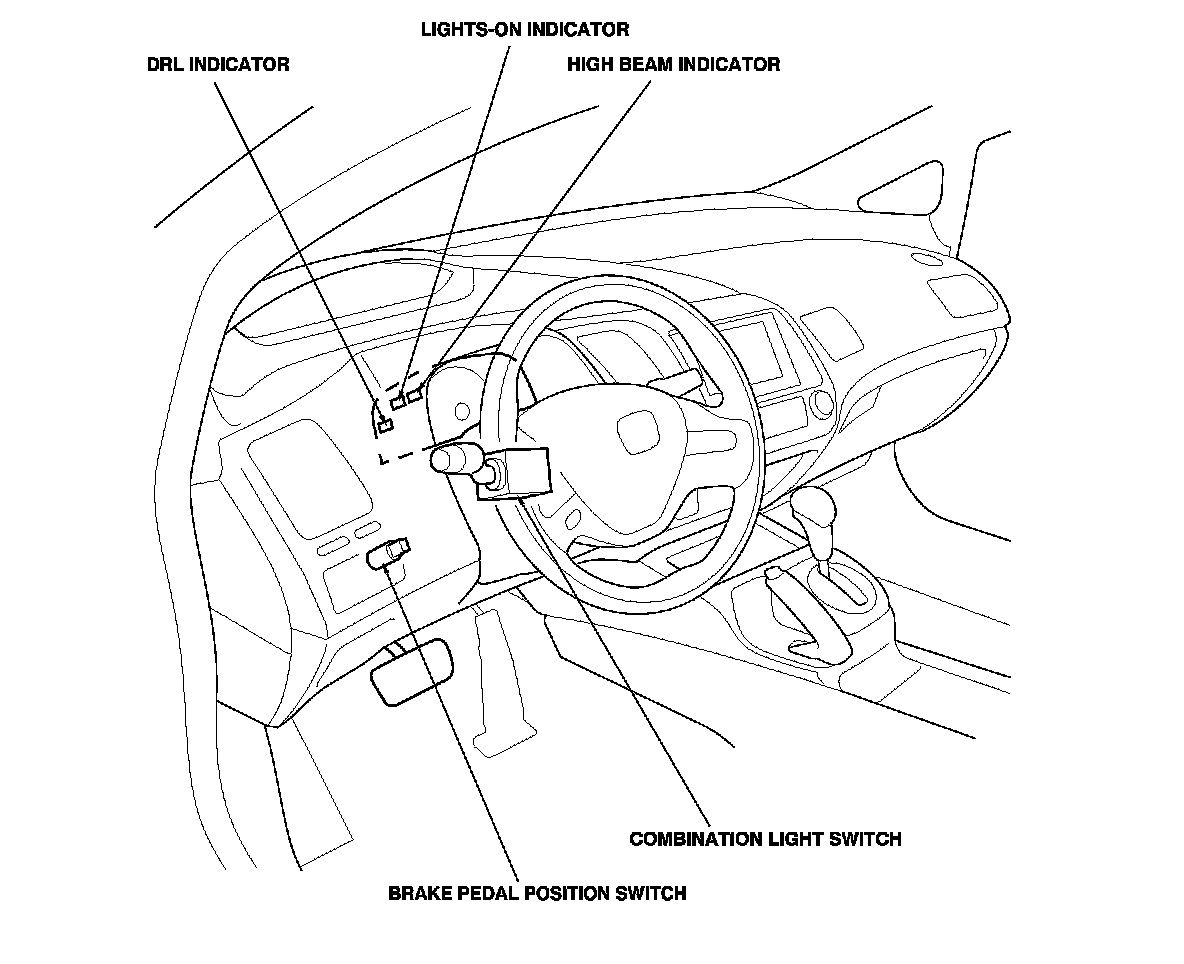 LIGHTS-ON INDICATOR
DRL INDICATOR
HIGH BEAM INDICATOR
COMBINATION LIGHT SWITCH
BRAKE PEDAL POSITION SWITCH