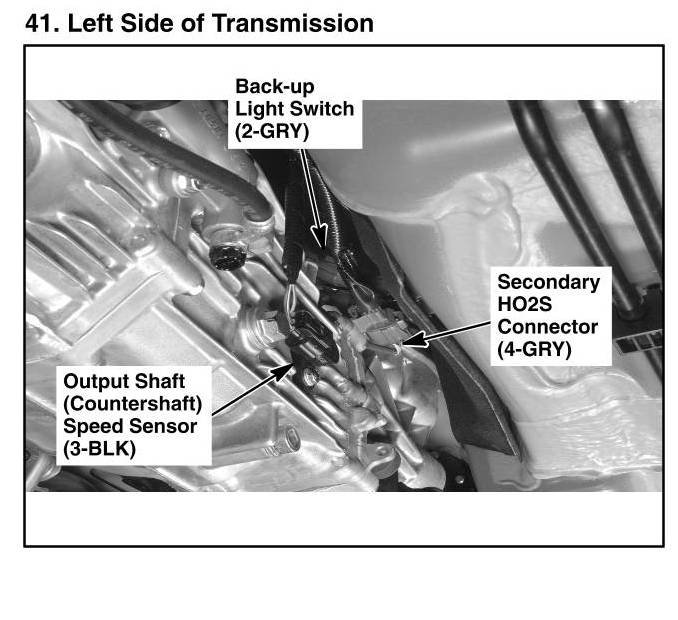 41. Left Side of Transmission

Back-up Light Switch (2-GRY)

Secondary HO2S Connector (4-GRY)

Output Shaft (Countershaft) Speed Sensor (3-BLK)