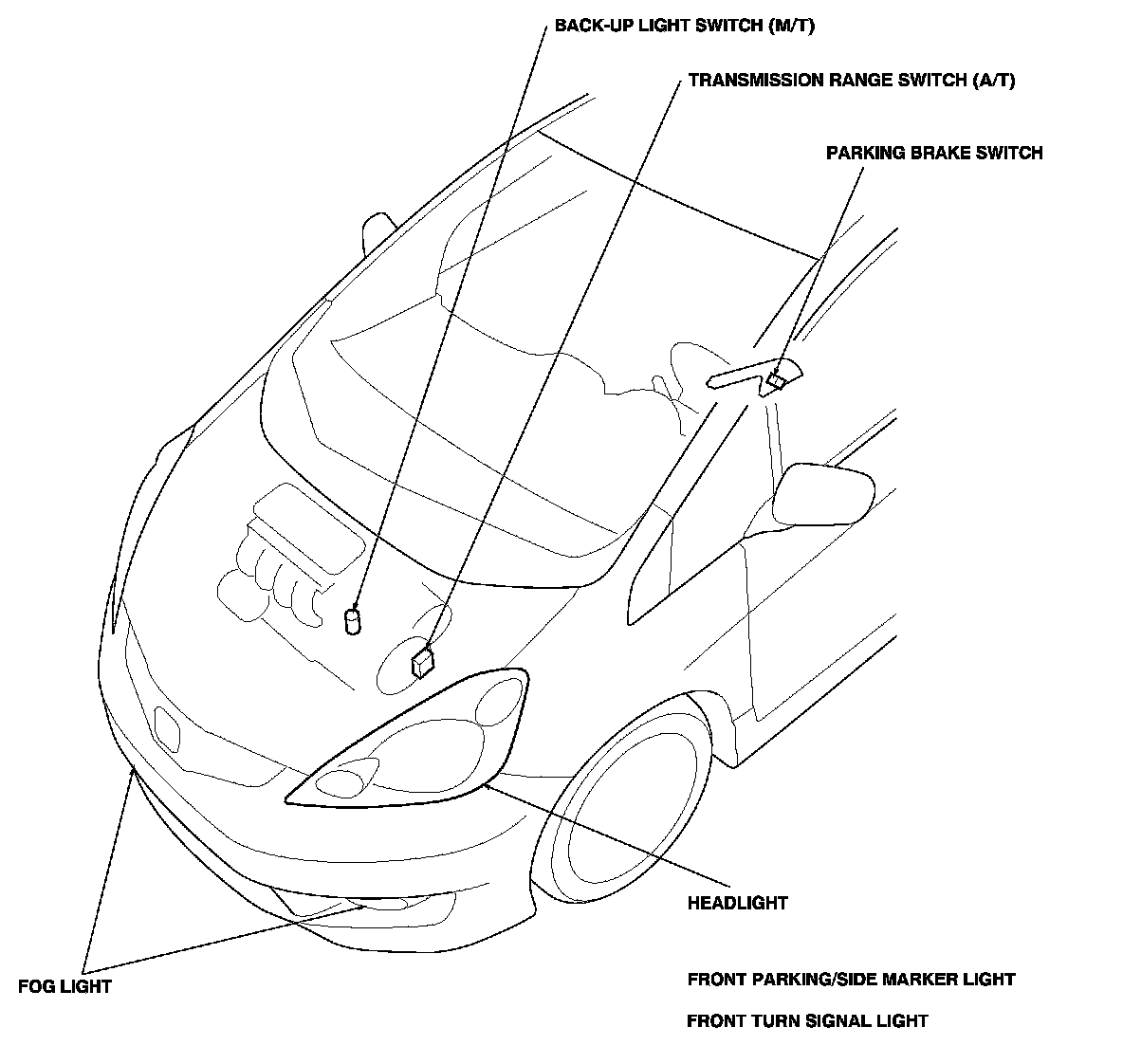 BACK-UP LIGHT SWITCH (M/T)

TRANSMISSION RANGE SWITCH (A/T)

PARKING BRAKE SWITCH

HEADLIGHT

FOG LIGHT

FRONT PARKING/SIDE MARKER LIGHT

FRONT TURN SIGNAL LIGHT