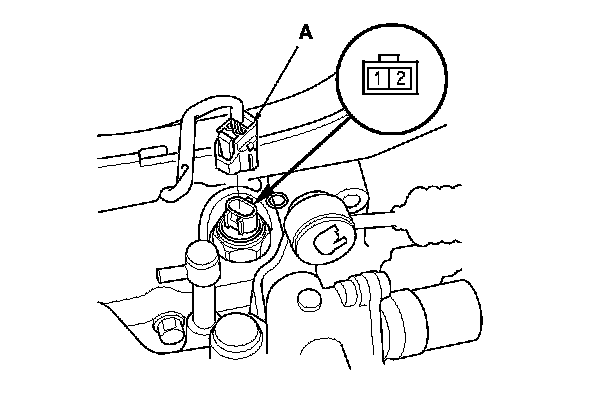 A

1 2