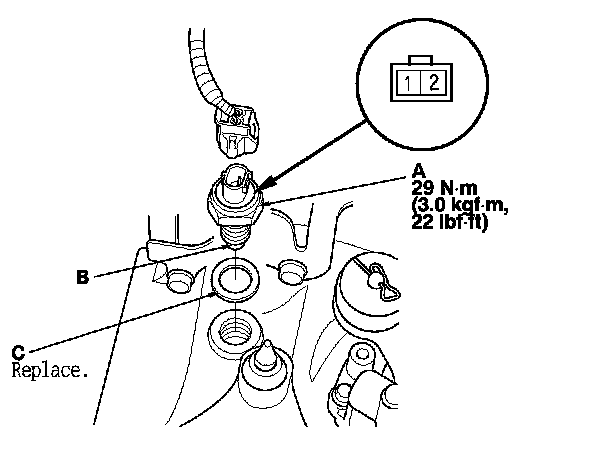 1 2

A
29 N·m
(3.0 kgf·m,
22 lbf·ft)

B

C
Replace.