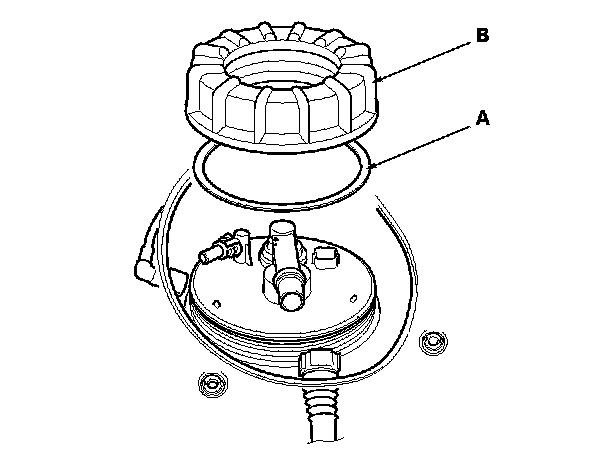 B
A