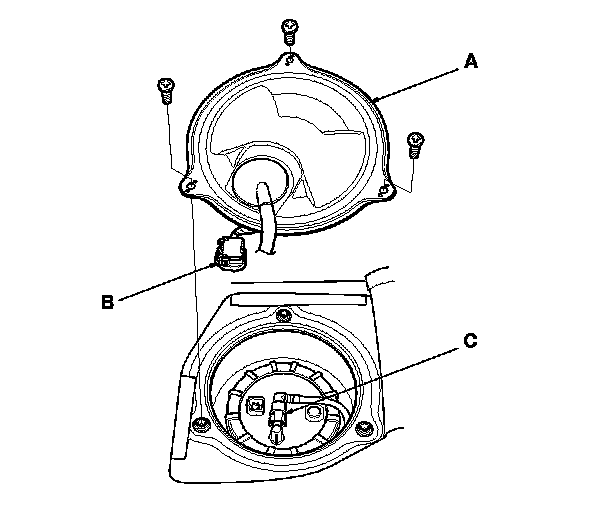 A

B

C