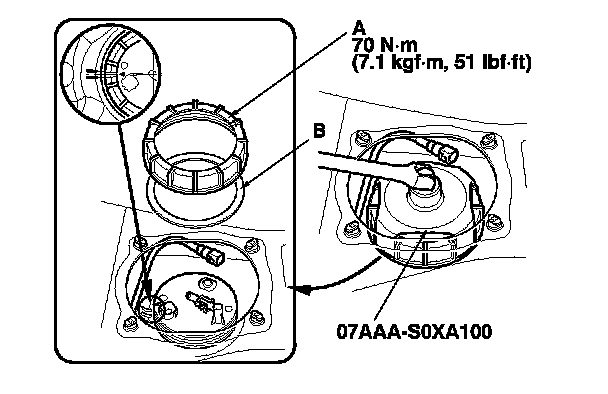 A
70 N·m
(7.1 kgf·m, 51 lbf·ft)

B

07AAA-S0XA100