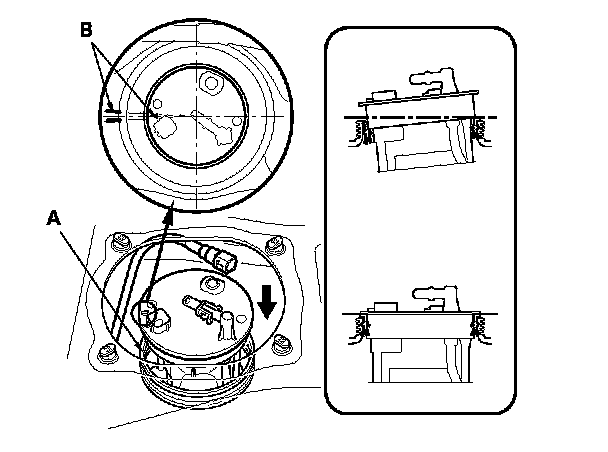 B

A