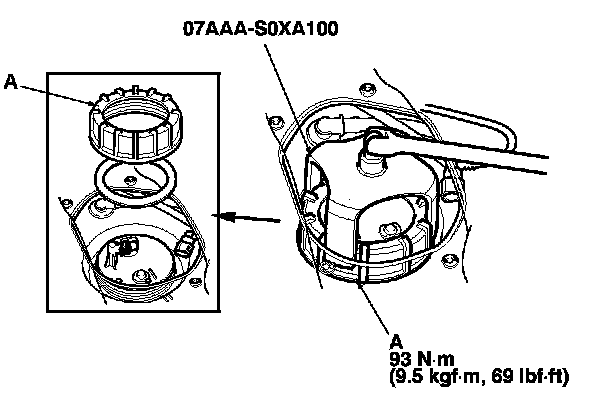 07AAA-S0XA100

A

A
93 N·m
(9.5 kgf·m, 69 lbf·ft)