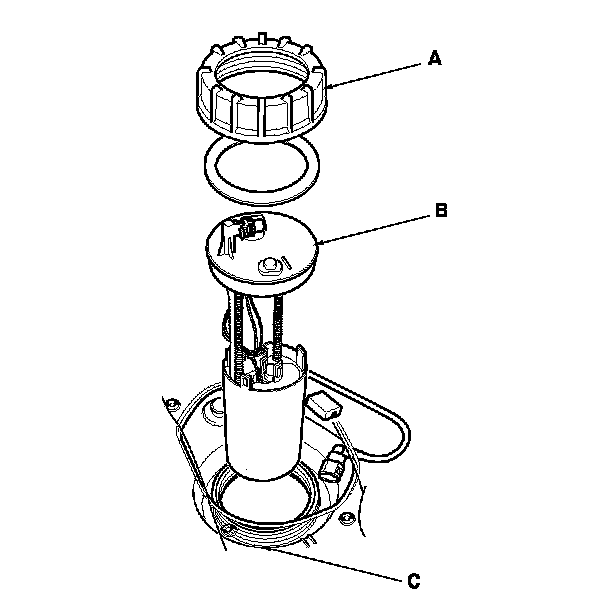 A

B

C