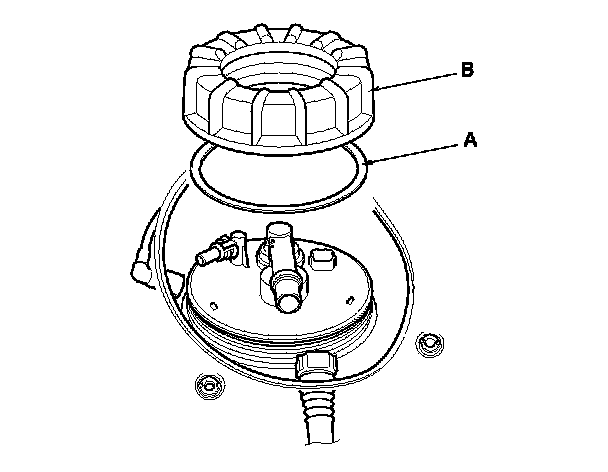 B

A