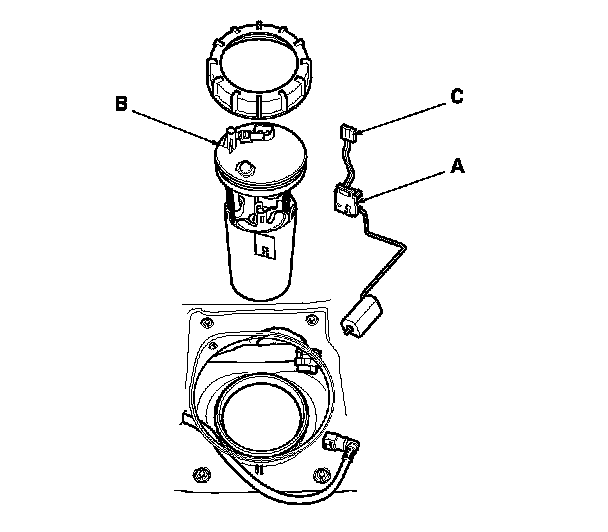 B

C

A