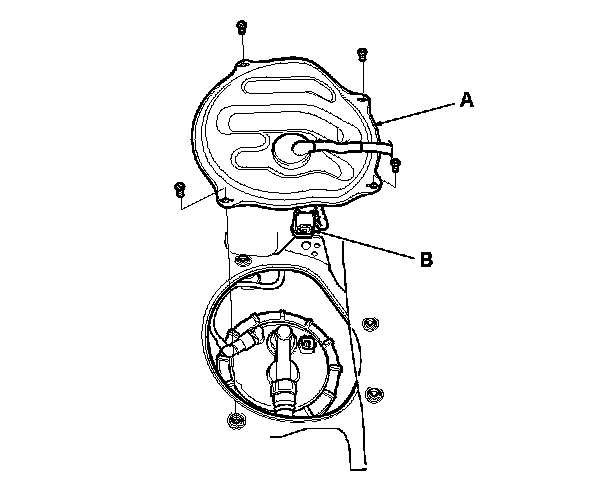 A

B