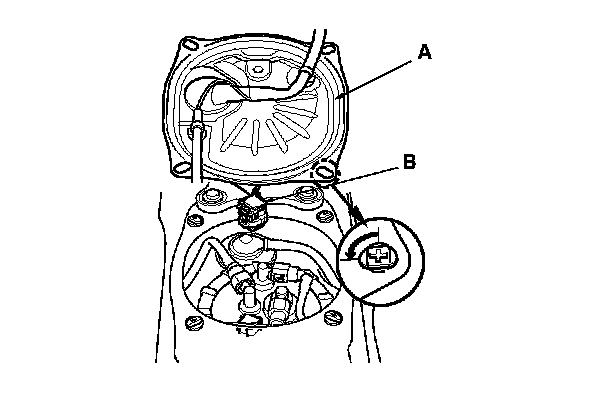 A

B