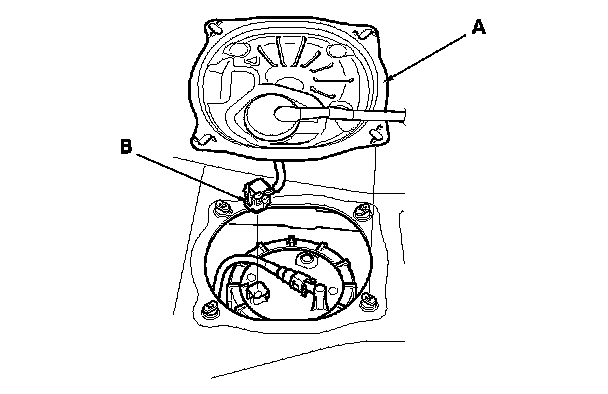 A

B