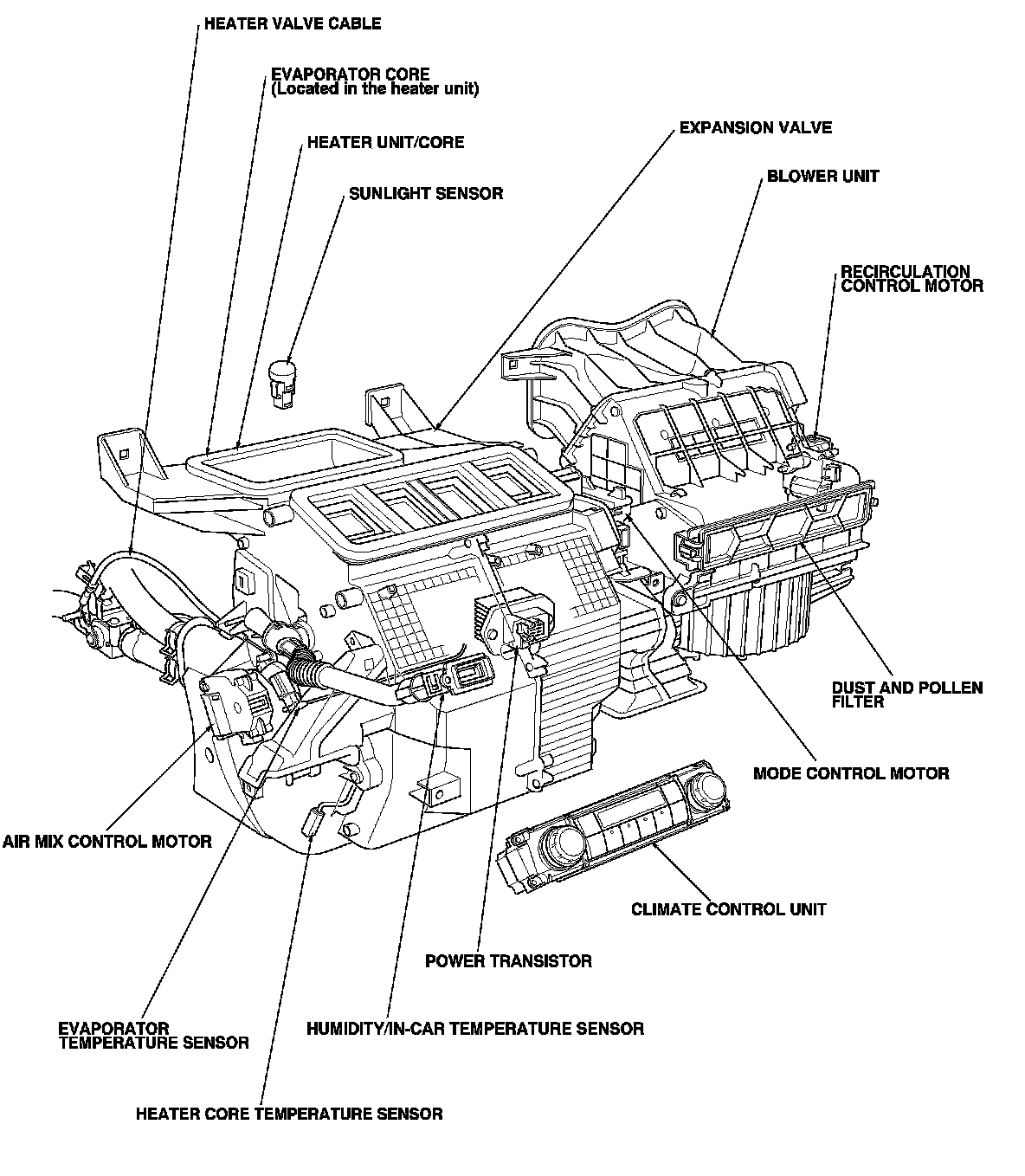 HEATER VALVE CABLE

EVAPORATOR CORE
(Located in the heater unit)

HEATER UNIT/CORE

SUNLIGHT SENSOR

EXPANSION VALVE

BLOWER UNIT

RECIRCULATION CONTROL MOTOR

DUST AND POLLEN FILTER

MODE CONTROL MOTOR

AIR MIX CONTROL MOTOR

CLIMATE CONTROL UNIT

POWER TRANSISTOR

EVAPORATOR TEMPERATURE SENSOR

HUMIDITY/IN-CAR TEMPERATURE SENSOR

HEATER CORE TEMPERATURE SENSOR