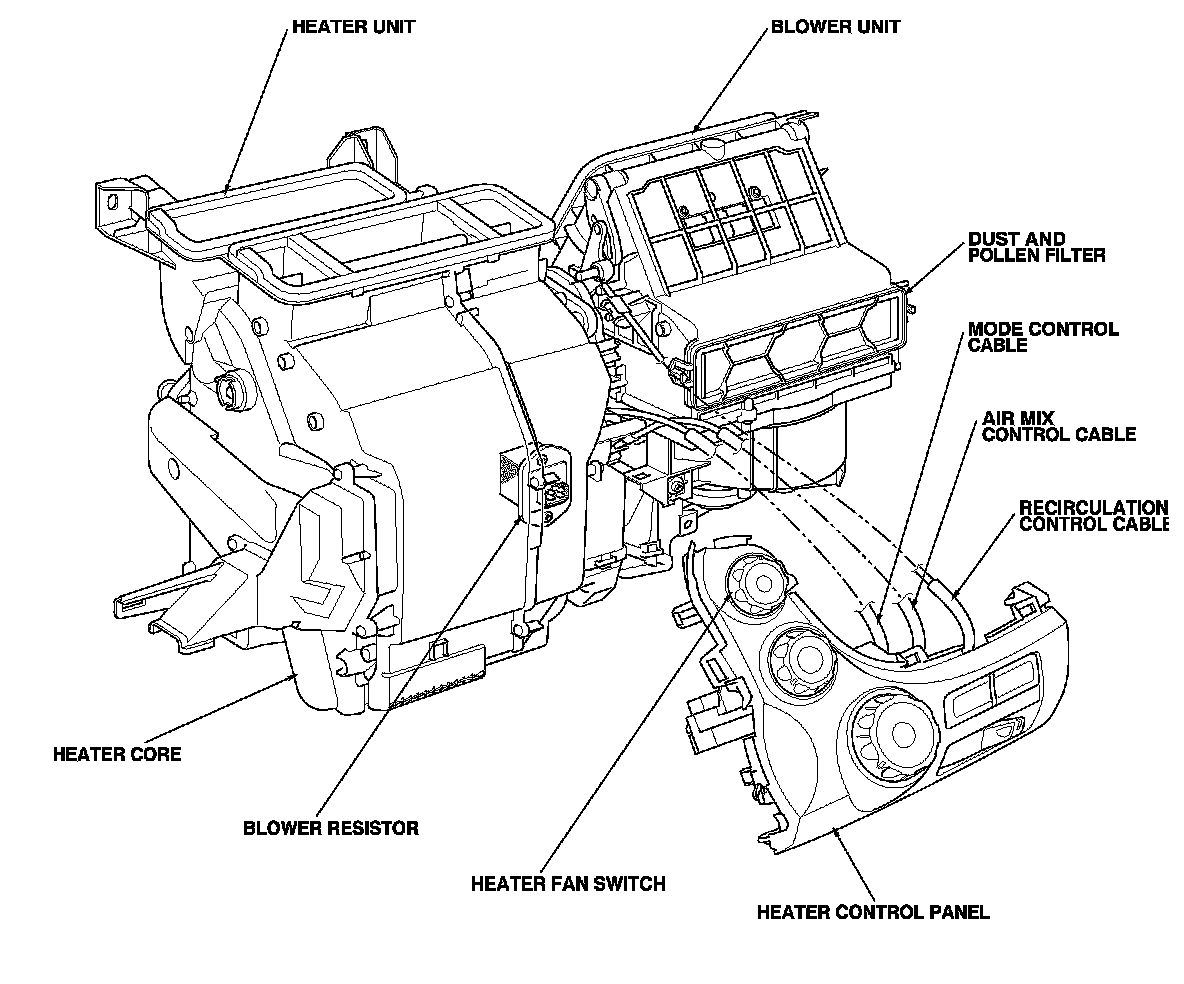 HEATER UNIT

BLOWER UNIT

DUST AND POLLEN FILTER

MODE CONTROL CABLE

AIR MIX CONTROL CABLE

RECIRCULATION CONTROL CABLE

HEATER CORE

BLOWER RESISTOR

HEATER FAN SWITCH

HEATER CONTROL PANEL