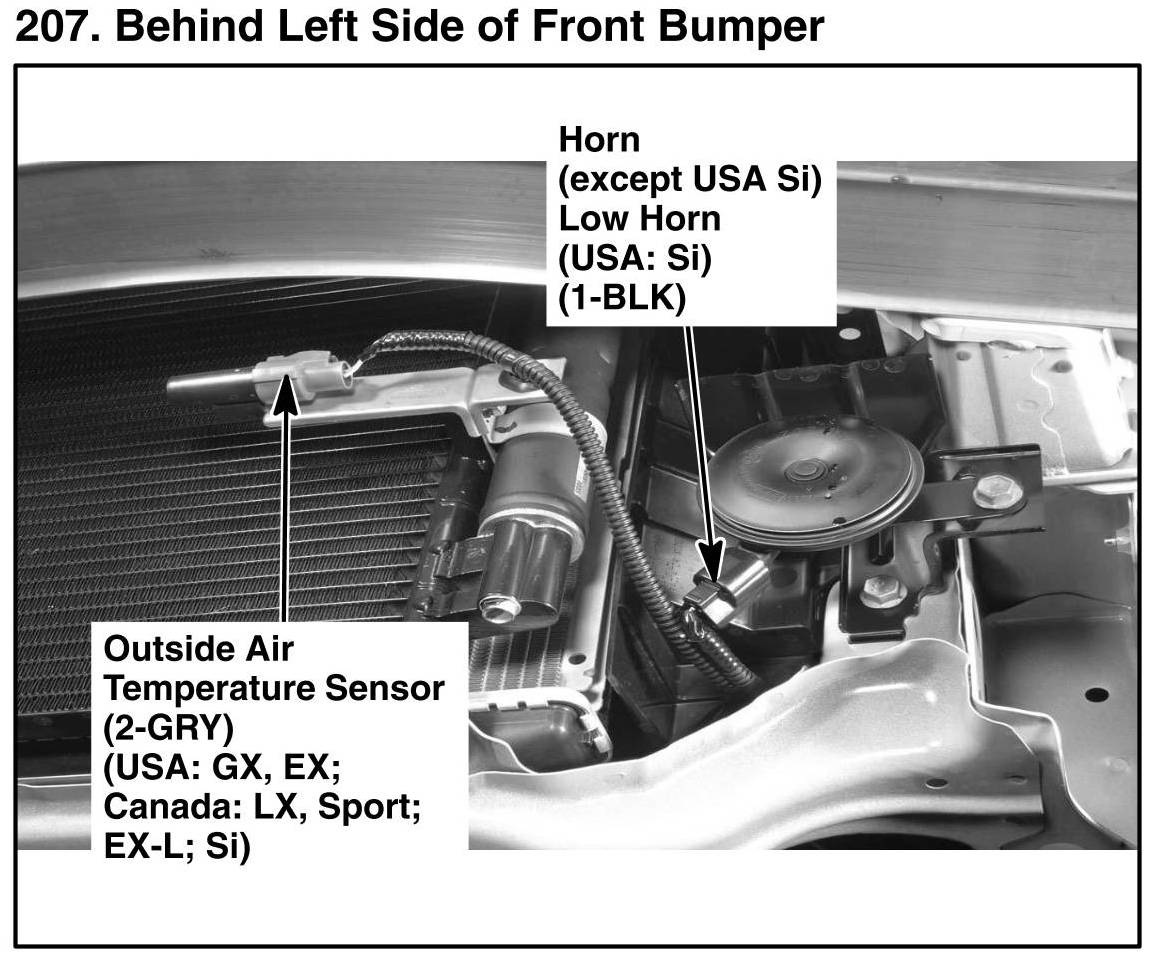 207. Behind Left Side of Front Bumper

Horn
(except USA Si)
Low Horn
(USA: Si)
(1-BLK)

Outside Air
Temperature Sensor
(2-GRY)
(USA: GX, EX;
Canada: LX, Sport;
EX-L; Si)