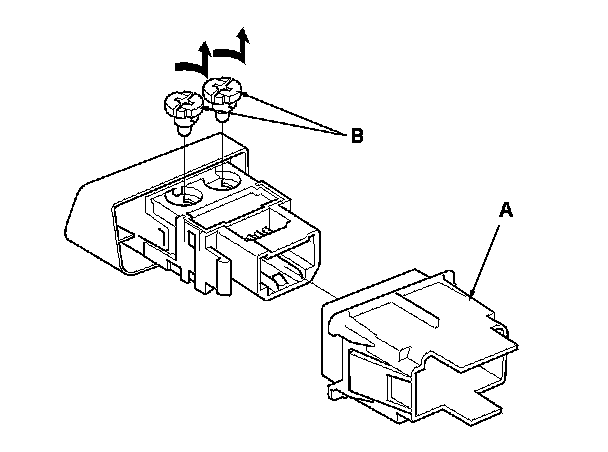 B

A