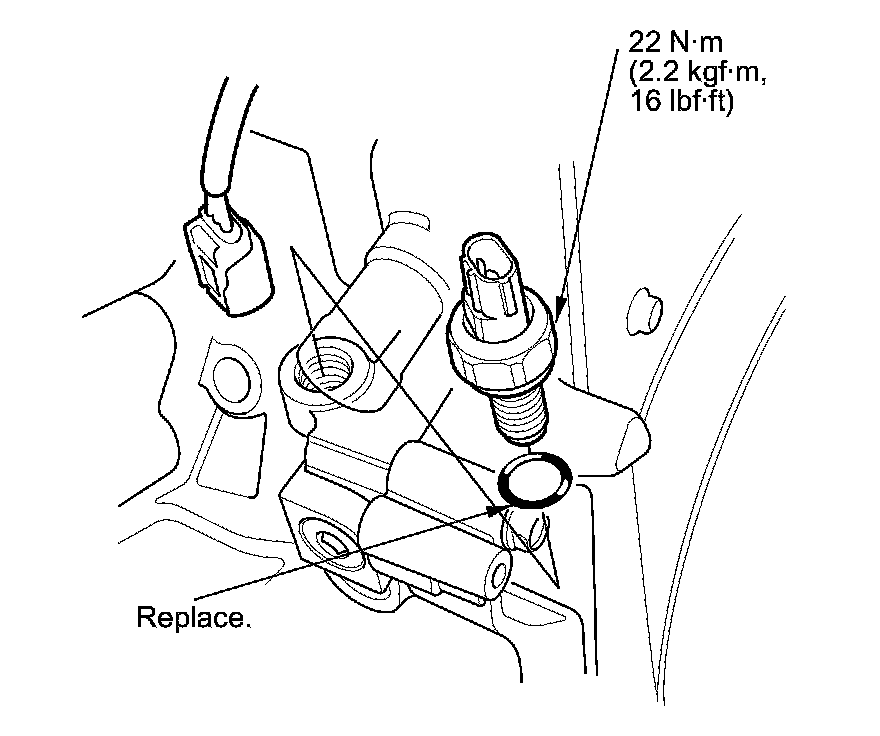 22 N·m
(2.2 kgf·m,
16 lbf·ft)

Replace.