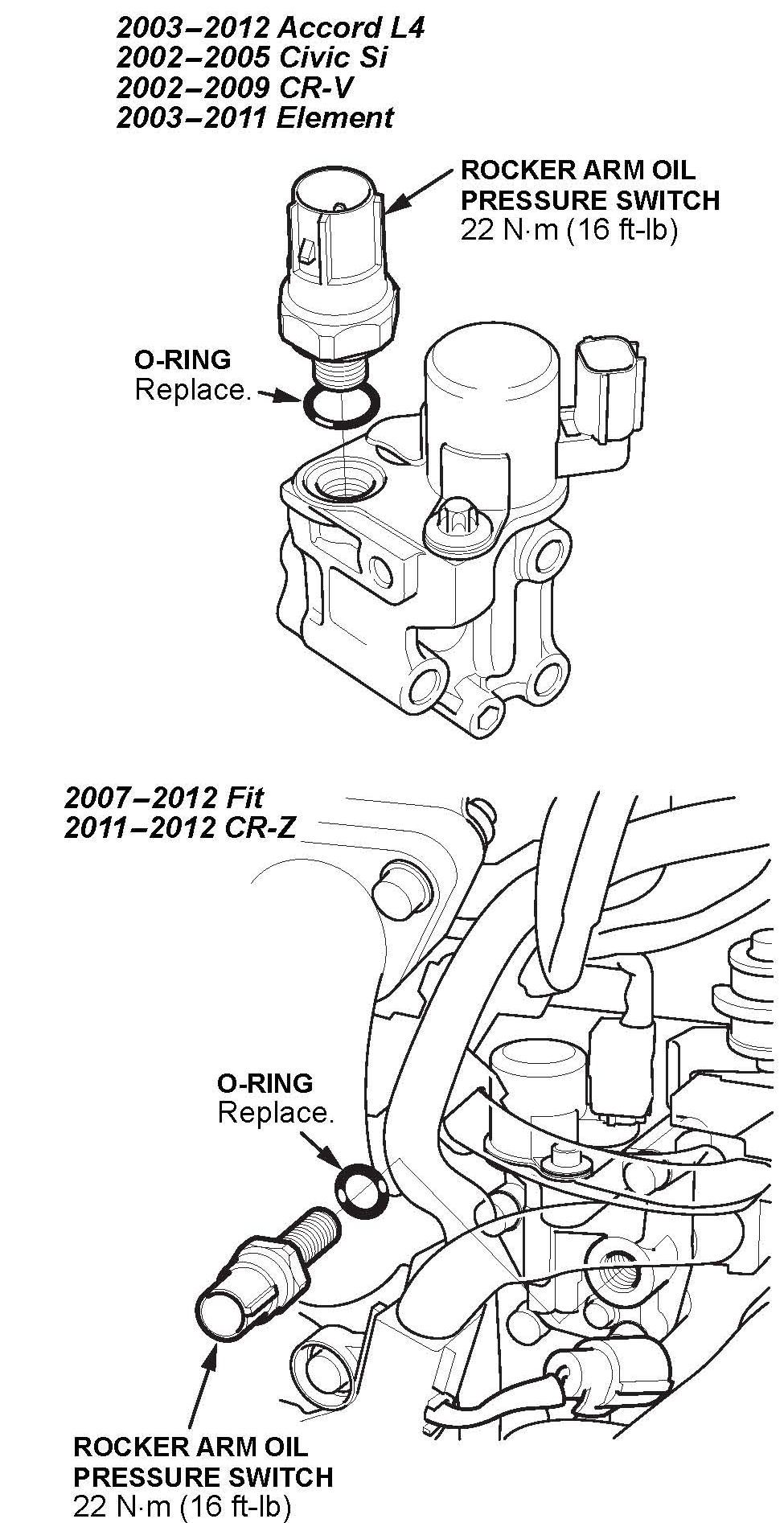 2003–2012 Accord L4
2002–2005 Civic Si
2002–2009 CR-V
2003–2011 Element

ROCKER ARM OIL PRESSURE SWITCH
22 N·m (16 ft-lb)

O-RING
Replace.

2007–2012 Fit
2011–2012 CR-Z

O-RING
Replace.

ROCKER ARM OIL PRESSURE SWITCH
22 N·m (16 ft-lb)