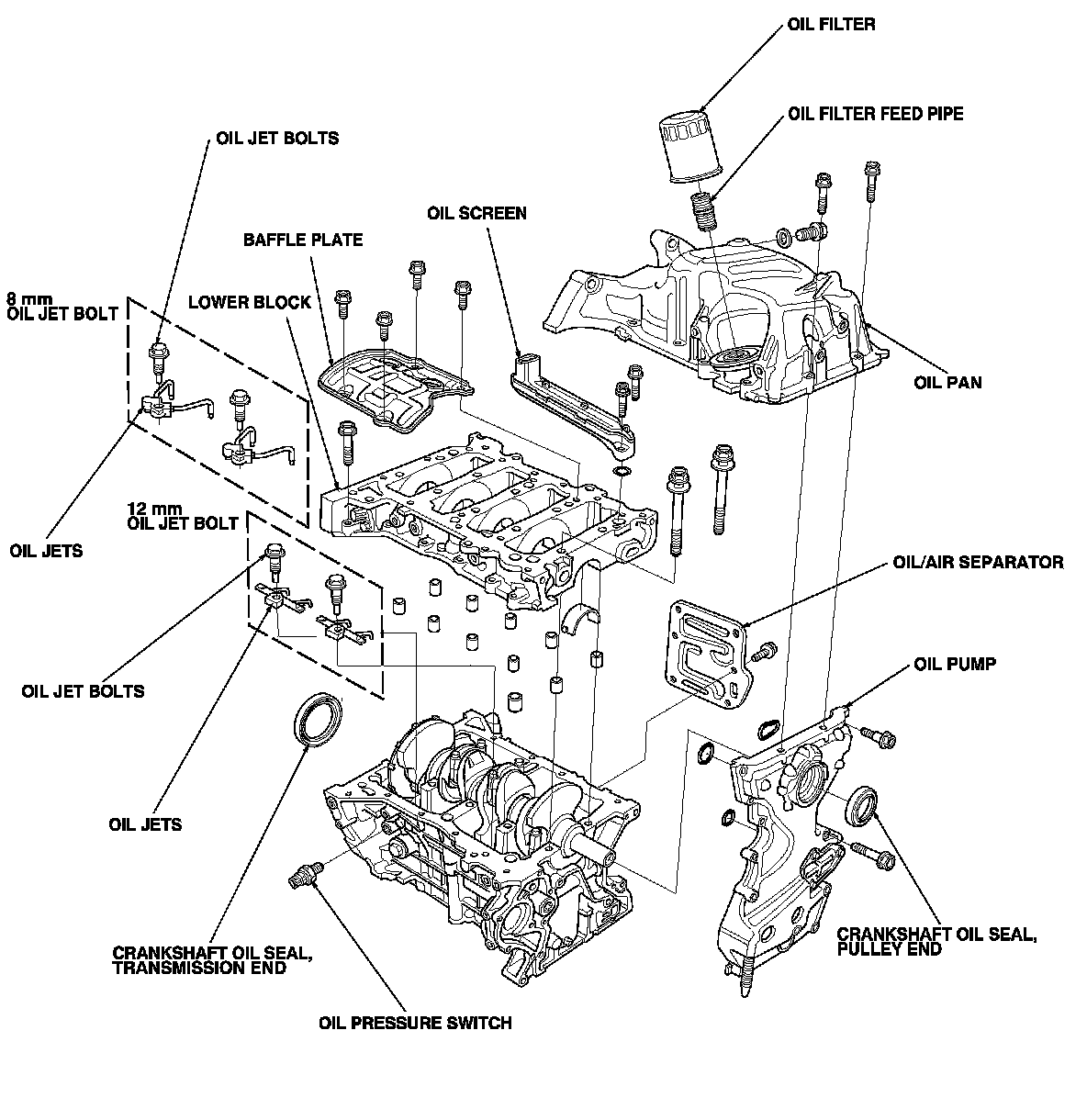 OIL FILTER

OIL FILTER FEED PIPE

OIL JET BOLTS

OIL SCREEN

BAFFLE PLATE

8 mm
OIL JET BOLT

LOWER BLOCK

OIL PAN

OIL JETS

12 mm
OIL JET BOLT

OIL/AIR SEPARATOR

OIL PUMP

OIL JET BOLTS

OIL JETS

CRANKSHAFT OIL SEAL, PULLEY END

CRANKSHAFT OIL SEAL, TRANSMISSION END

OIL PRESSURE SWITCH