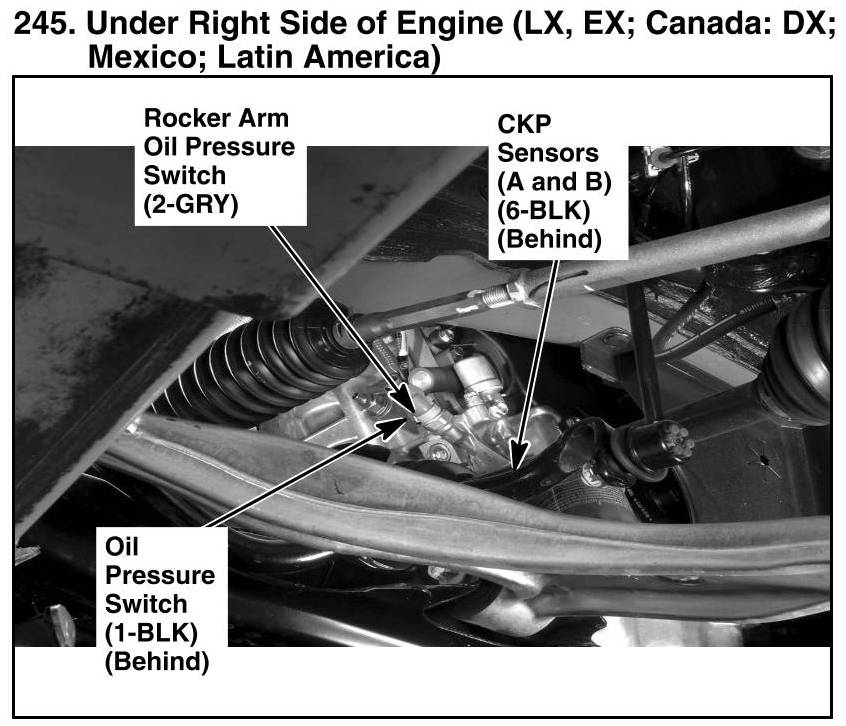 245. Under Right Side of Engine (LX, EX; Canada: DX; Mexico; Latin America)

Rocker Arm Oil Pressure Switch (2-GRY)

CKP Sensors (A and B) (6-BLK) (Behind)

Oil Pressure Switch (1-BLK) (Behind)