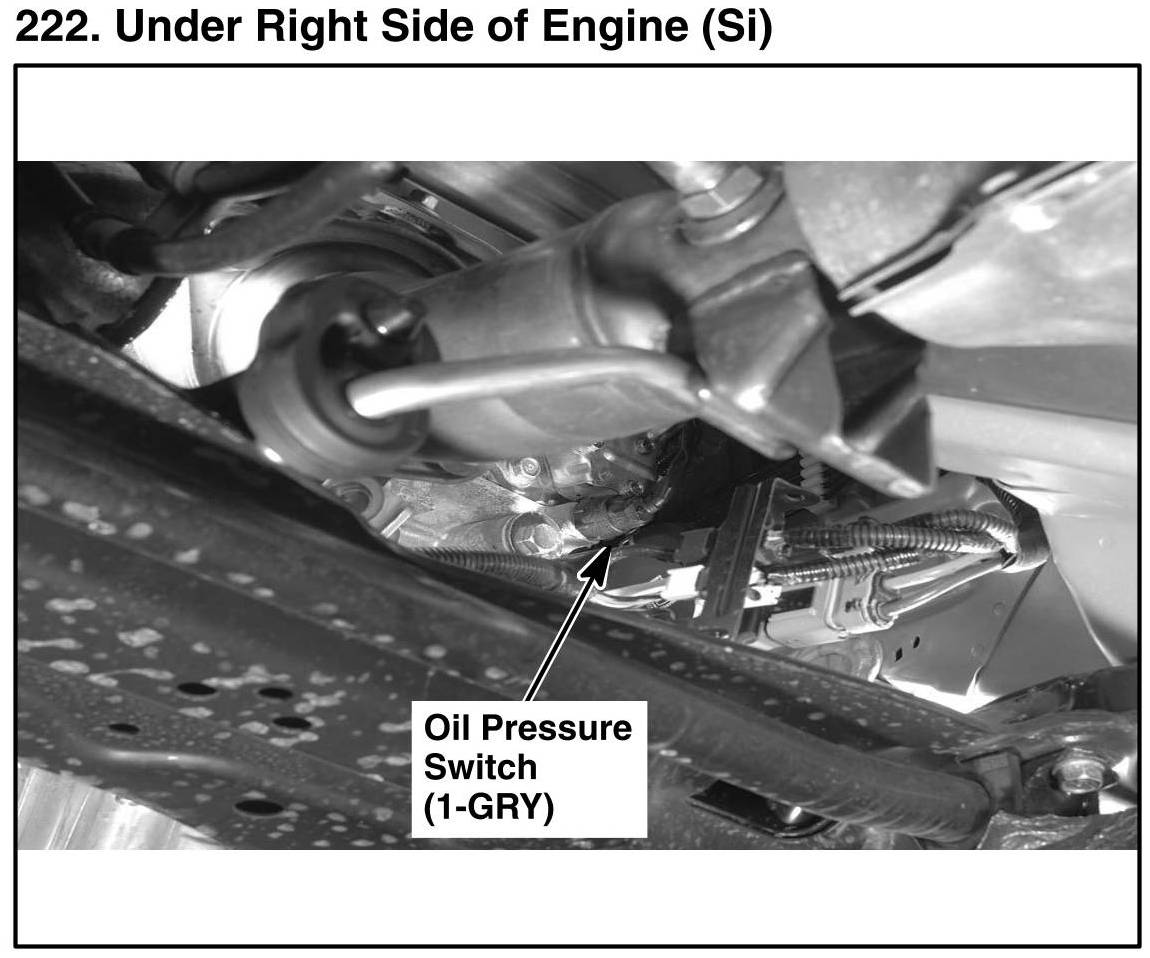 222. Under Right Side of Engine (Si)

Oil Pressure Switch (1-GRY)