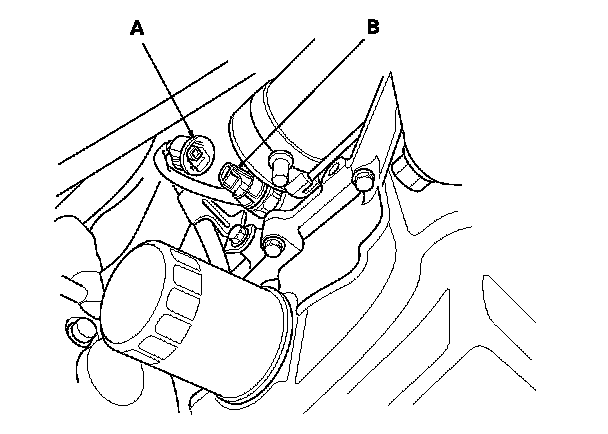 A

B