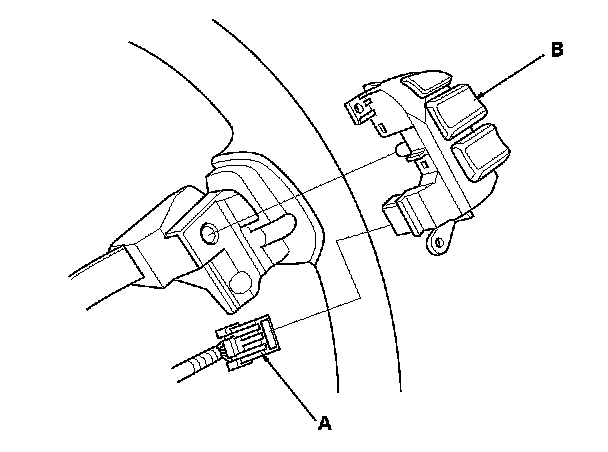 B

A