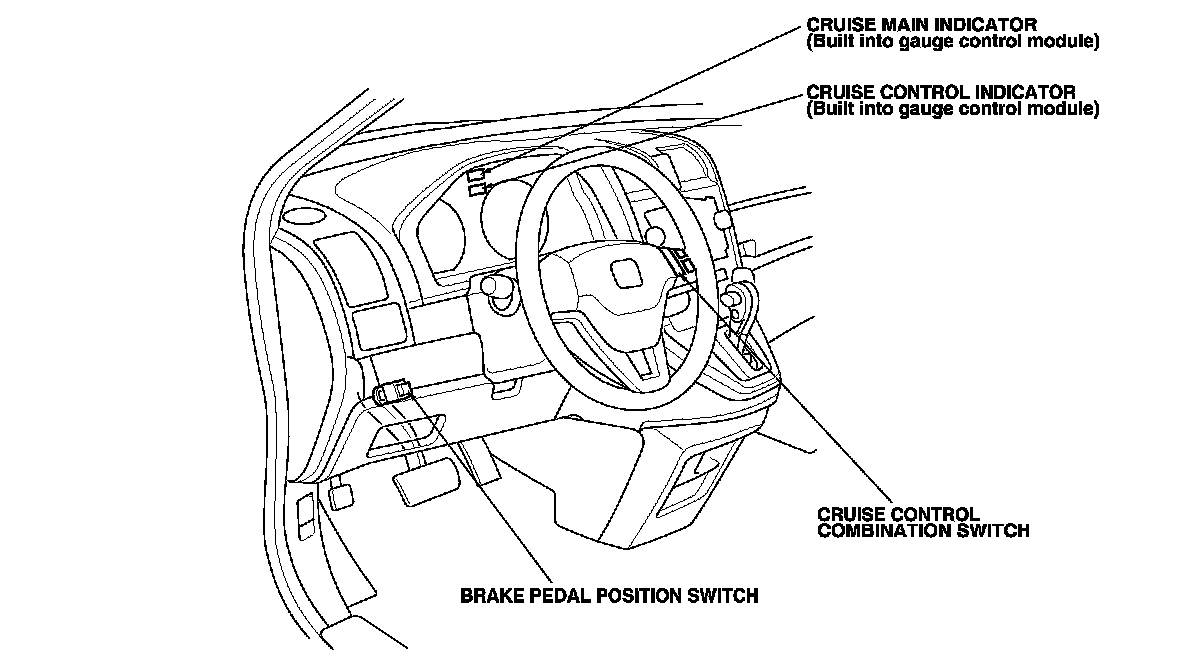 CRUISE MAIN INDICATOR
(Built into gauge control module)

CRUISE CONTROL INDICATOR
(Built into gauge control module)

CRUISE CONTROL
COMBINATION SWITCH

BRAKE PEDAL POSITION SWITCH