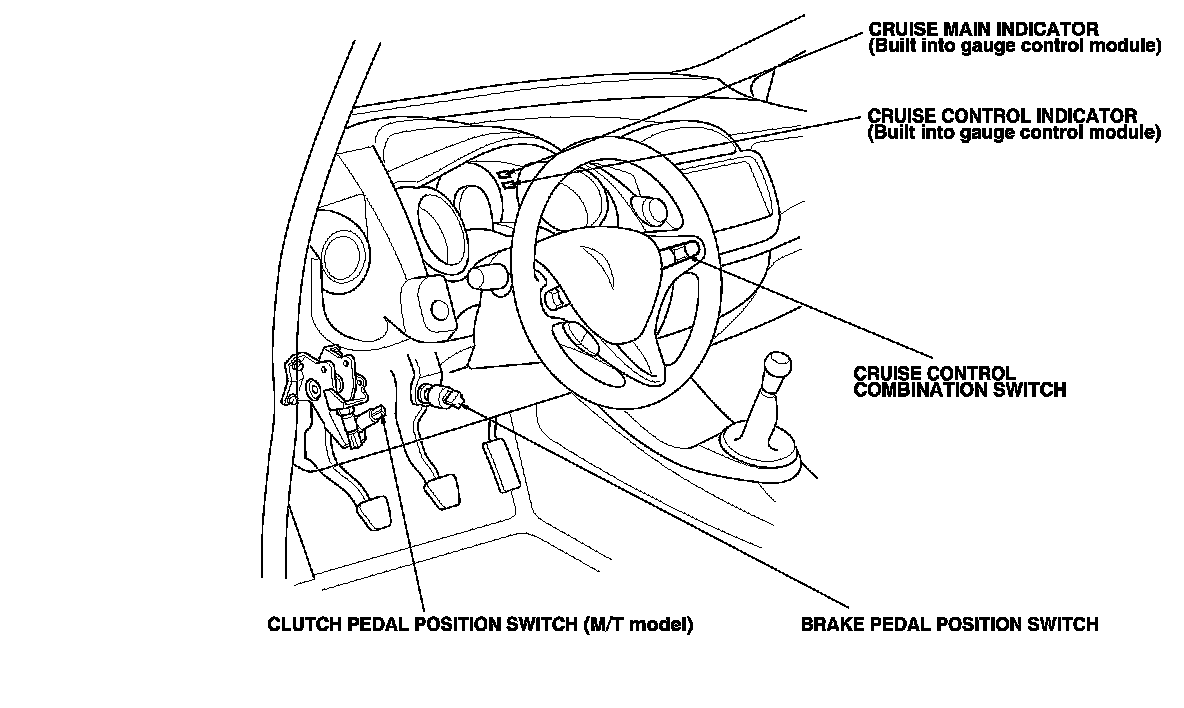 CRUISE MAIN INDICATOR
(Built into gauge control module)

CRUISE CONTROL INDICATOR
(Built into gauge control module)

CRUISE CONTROL
COMBINATION SWITCH

CLUTCH PEDAL POSITION SWITCH (M/T model)

BRAKE PEDAL POSITION SWITCH