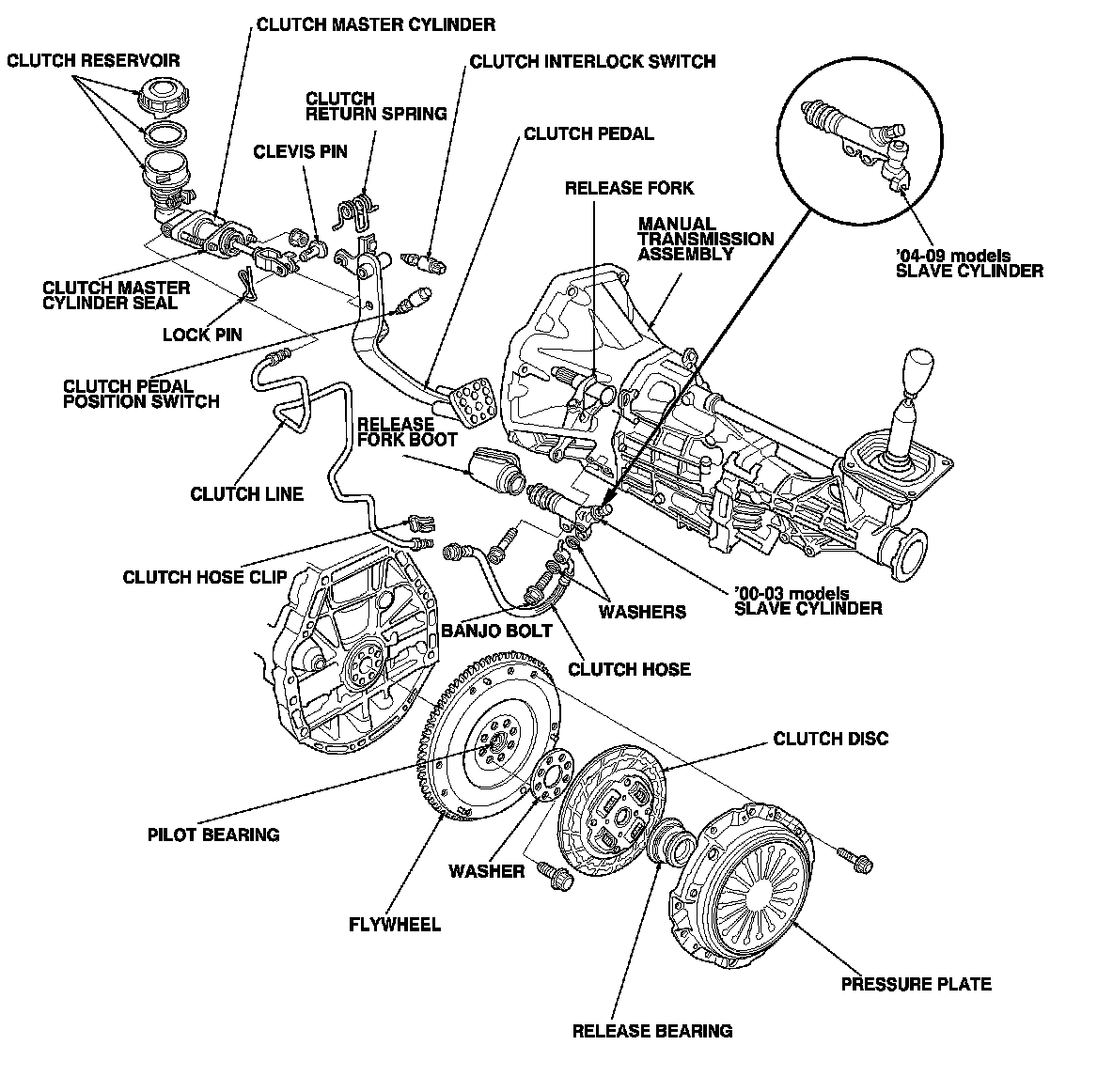 CLUTCH MASTER CYLINDER

CLUTCH RESERVOIR

CLUTCH INTERLOCK SWITCH

CLUTCH RETURN SPRING

CLUTCH PEDAL

CLEVIS PIN

RELEASE FORK

MANUAL TRANSMISSION ASSEMBLY

'04-09 models SLAVE CYLINDER

CLUTCH MASTER CYLINDER SEAL

LOCK PIN

CLUTCH PEDAL POSITION SWITCH

RELEASE FORK BOOT

CLUTCH LINE

CLUTCH HOSE CLIP

WASHERS

'00-03 models SLAVE CYLINDER

BANJO BOLT

CLUTCH HOSE

CLUTCH DISC

PILOT BEARING

WASHER

FLYWHEEL

PRESSURE PLATE

RELEASE BEARING