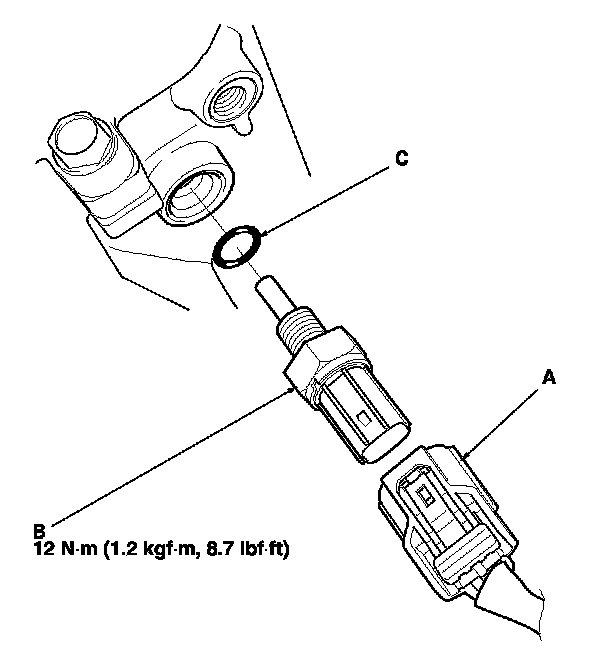 C

A

B
12 N·m (1.2 kgf·m, 8.7 lbf·ft)