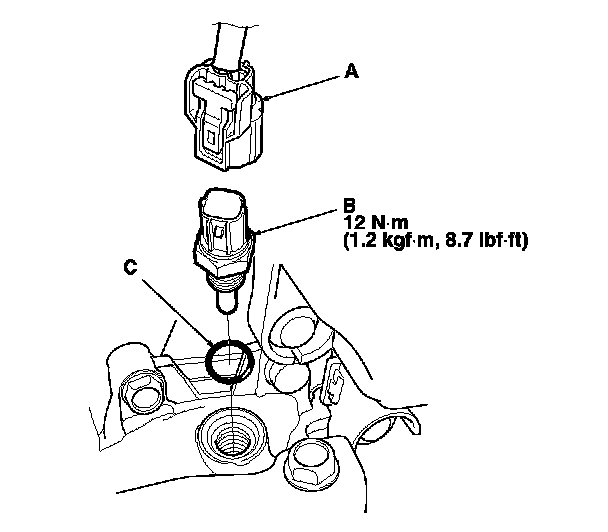 A

B
12 N·m
(1.2 kgf·m, 8.7 lbf·ft)

C